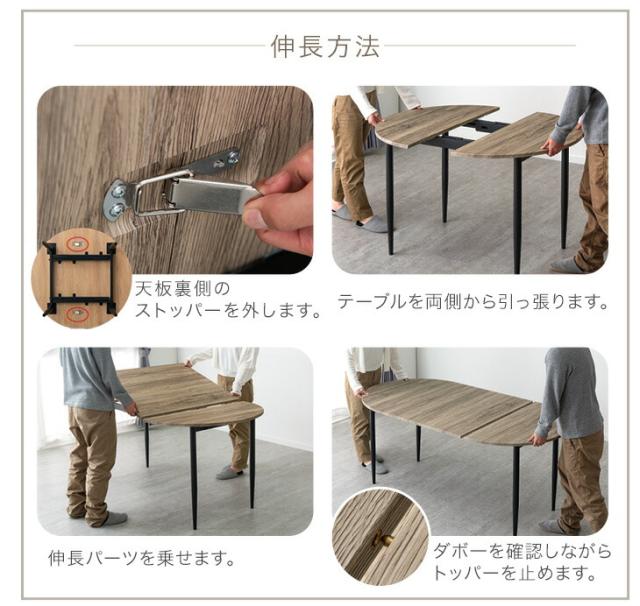 伸長方法

天板裏側の
ストッパーを外します。

テーブルを両側から引っ張ります。

伸長パーツを乗せます。

ダボーを確認しながら
トッパーを止めます。