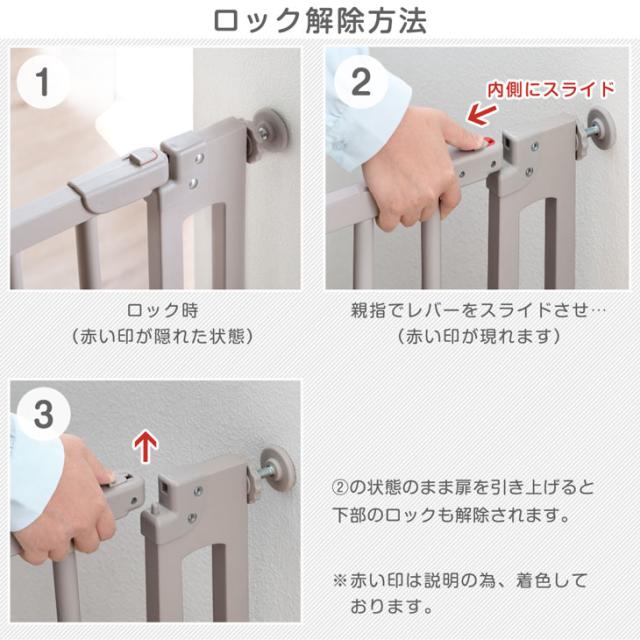 ロック解除方法

1

ロック時
(赤い印が隠れた状態)

2

内側にスライド

親指でレバーをスライドさせ…
(赤い印が現れます)

3

②の状態のまま扉を引き上げると下部のロックも解除されます。

※赤い印は説明の為、着色しております。