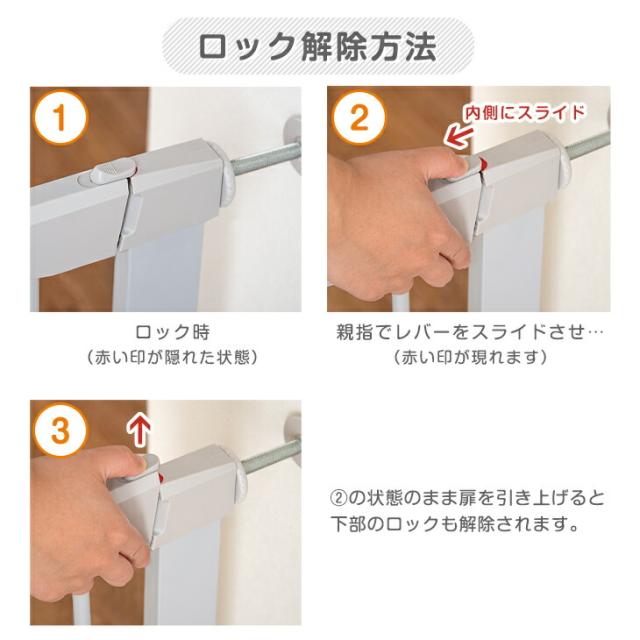 ロック解除方法

1

ロック時
（赤い印が隠れた状態）

2

内側にスライド

親指でレバーをスライドさせ…
（赤い印が現れます）

3

②の状態のまま扉を引き上げると下部のロックも解除されます。