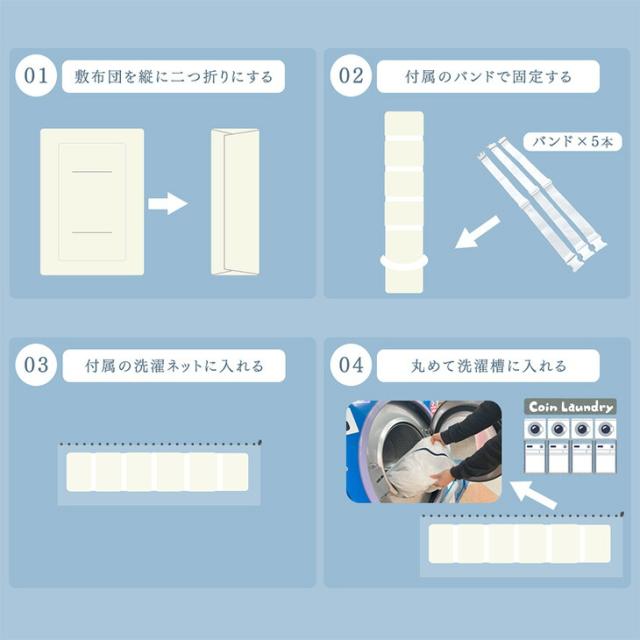 01 敷布団を縦に二つ折りにする

02 付属のバンドで固定する

バンド×5本

03 付属の洗濯ネットに入れる

04 丸めて洗濯槽に入れる

Coin Laundry