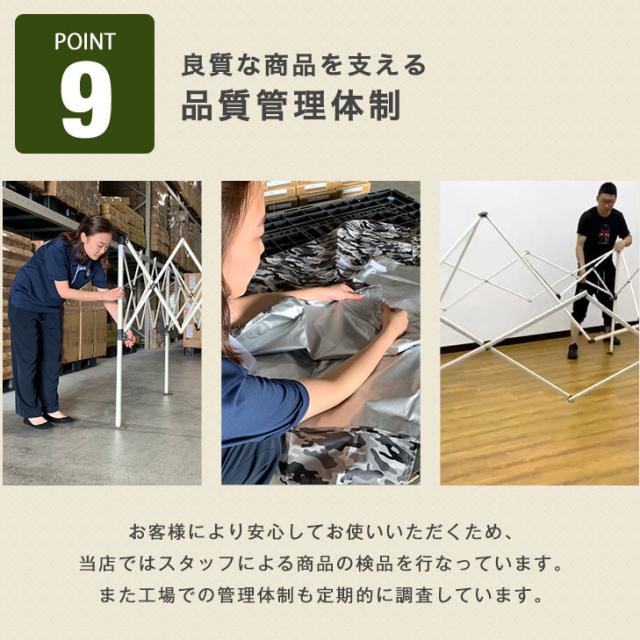 POINT
9

良質な商品を支える
品質管理体制

お客様により安心してお使いいただくため、
当店ではスタッフによる商品の検品を行なっています。
また工場での管理体制も定期的に調査しています。