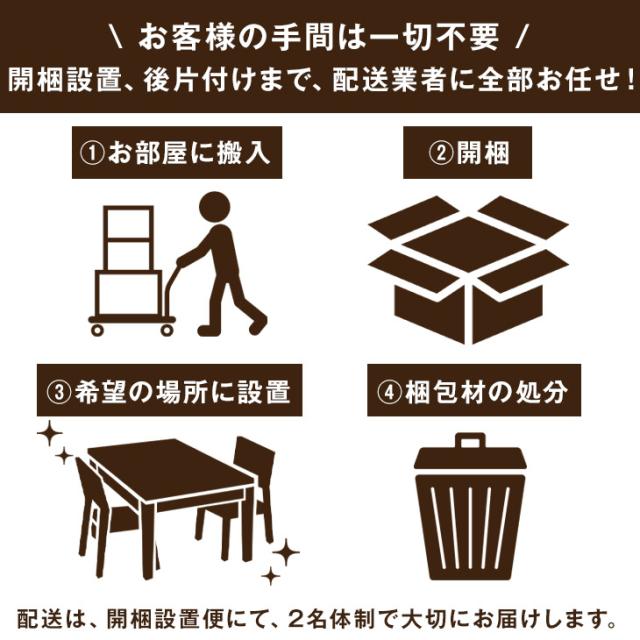 \ お客様の手間は一切不要 /
開梱設置、後片付けまで、配送業者に全部お任せ!

①お部屋に搬入

②開梱

③希望の場所に設置

④梱包材の処分

配送は、開梱設置便にて、2名体制で大切にお届けします。