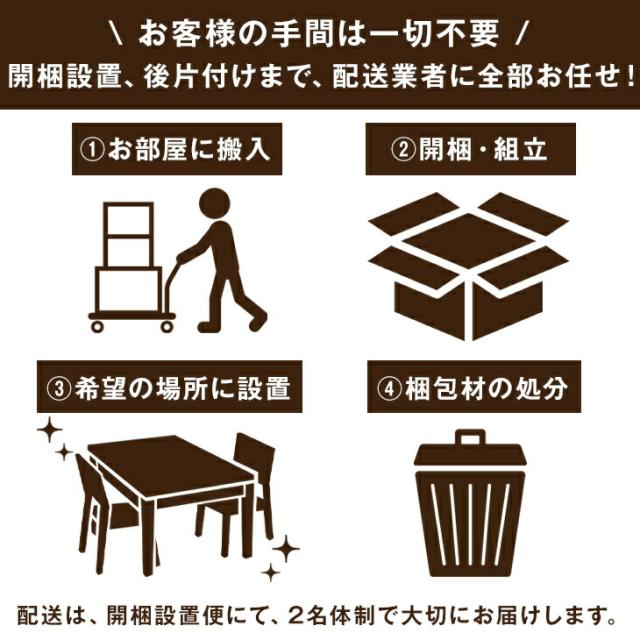 \ お客様の手間は一切不要 /
開梱設置、後片付けまで、配送業者に全部お任せ!

①お部屋に搬入

②開梱・組立

③希望の場所に設置

④梱包材の処分

配送は、開梱設置便にて、2名体制で大切にお届けします。