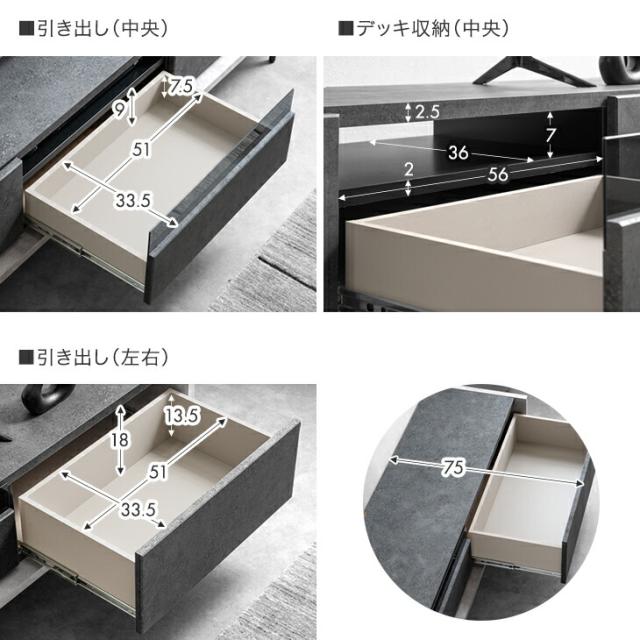 ■引き出し（中央）

7.5
9
51
33.5

■デッキ収納（中央）

2.5
7
36
2
56

■引き出し（左右）

13.5
18
51
33.5

75