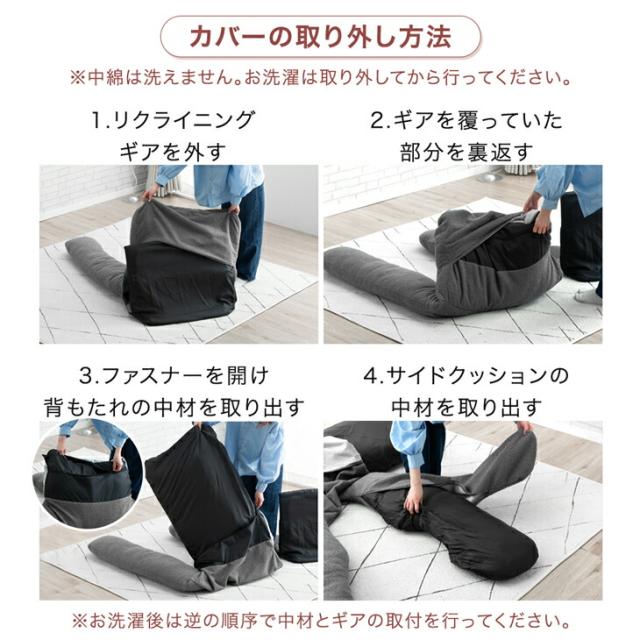 カバーの取り外し方法

※中綿は洗えません。お洗濯は取り外してから行ってください。

1.リクライニングギアを外す

2.ギアを覆っていた部分を裏返す

3.ファスナーを開け背もたれの中材を取り出す

4.サイドクッションの中材を取り出す

※お洗濯後は逆の順序で中材とギアの取付を行ってください。