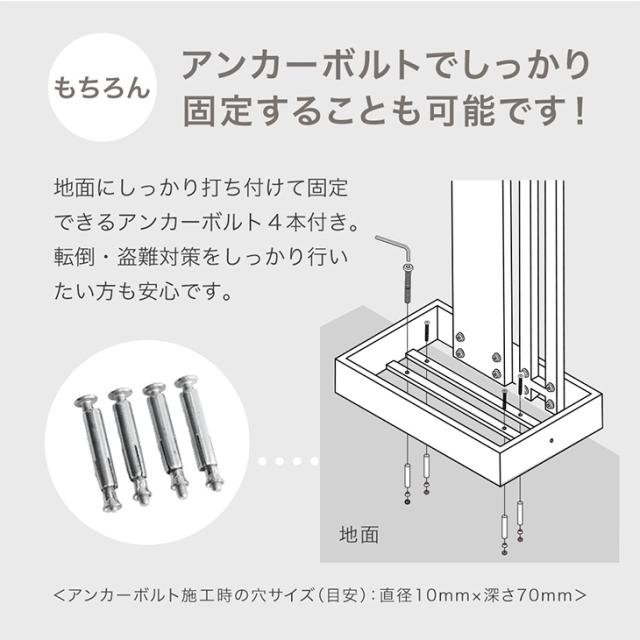 もちろん

アンカーボルトでしっかり固定することも可能です！

地面にしっかり打ち付けて固定できるアンカーボルト４本付き。転倒・盗難対策をしっかり行いたい方も安心です。

地面

＜アンカーボルト施工時の穴サイズ（目安）：直径10mm×深さ70mm＞