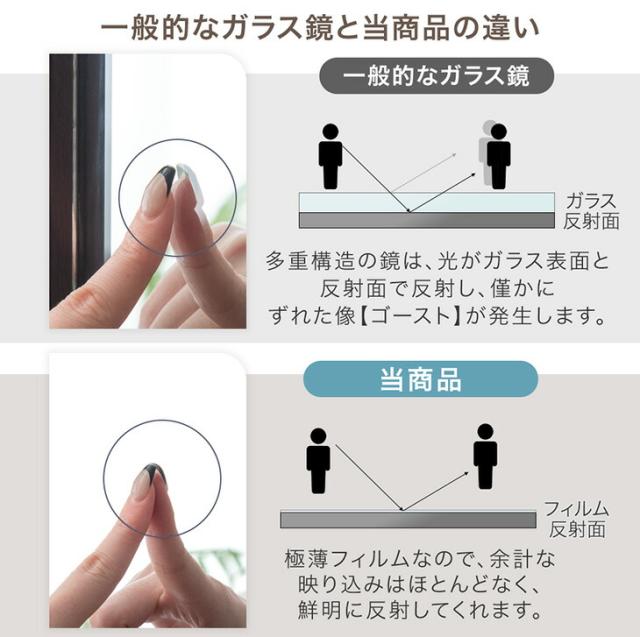 一般的なガラス鏡と当商品の違い

一般的なガラス鏡

ガラス
反射面

多重構造の鏡は、光がガラス表面と反射面で反射し、僅かにずれた像【ゴースト】が発生します。

当商品

フィルム
反射面

極薄フィルムなので、余計な映り込みはほとんどなく、鮮明に反射してくれます。