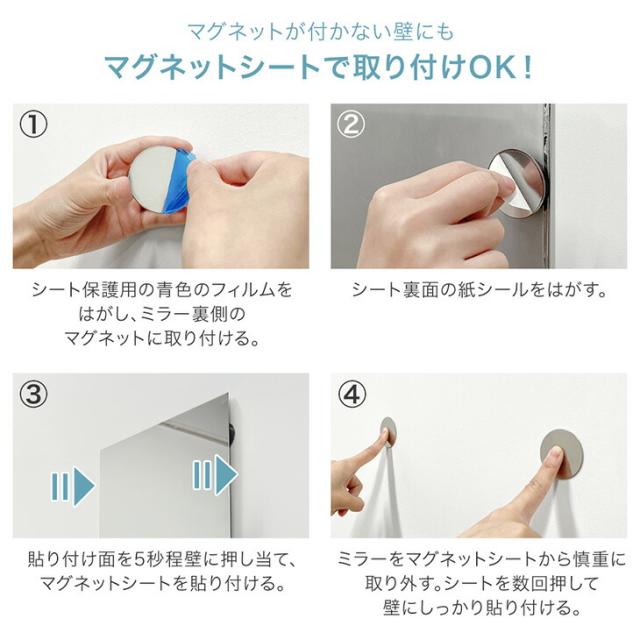 マグネットが付かない壁にも
マグネットシートで取り付けOK！

①

シート保護用の青色のフィルムをはがし、ミラー裏側のマグネットに取り付ける。

②

シート裏面の紙シールをはがす。

③

貼り付け面を5秒程壁に押し当て、マグネットシートを貼り付ける。

④

ミラーをマグネットシートから慎重に取り外す。シートを数回押して壁にしっかり貼り付ける。