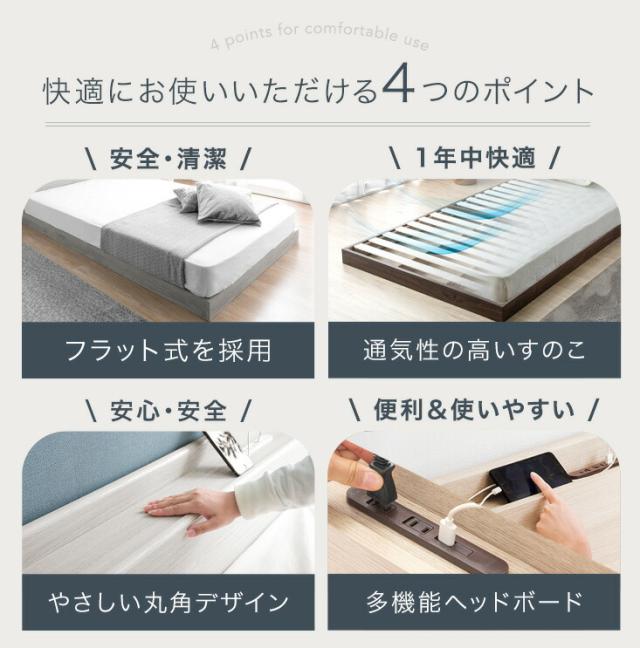 4 points for comfortable use

快適にお使いいただける4つのポイント

\ 安全・清潔 /

フラット式を採用

\ 1年中快適 /

通気性の高いすのこ

\ 安心・安全 /

やさしい丸角デザイン

\ 便利&使いやすい /

多機能ヘッドボード