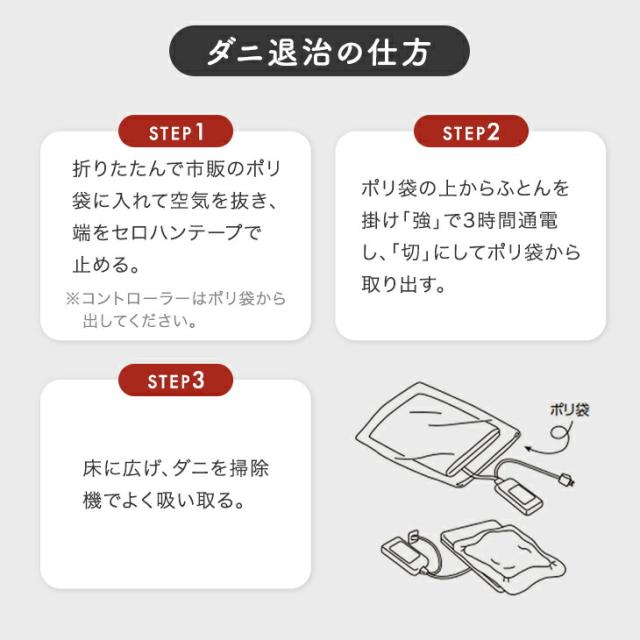 ダニ退治の仕方

STEP1

折りたたんで市販のポリ袋に入れて空気を抜き、端をセロハンテープで止める。

※コントローラーはポリ袋から出してください。

STEP2

ポリ袋の上からふとんを掛け「強」で3時間通電し、「切」にしてポリ袋から取り出す。

STEP3

床に広げ、ダニを掃除機でよく吸い取る。

ポリ袋