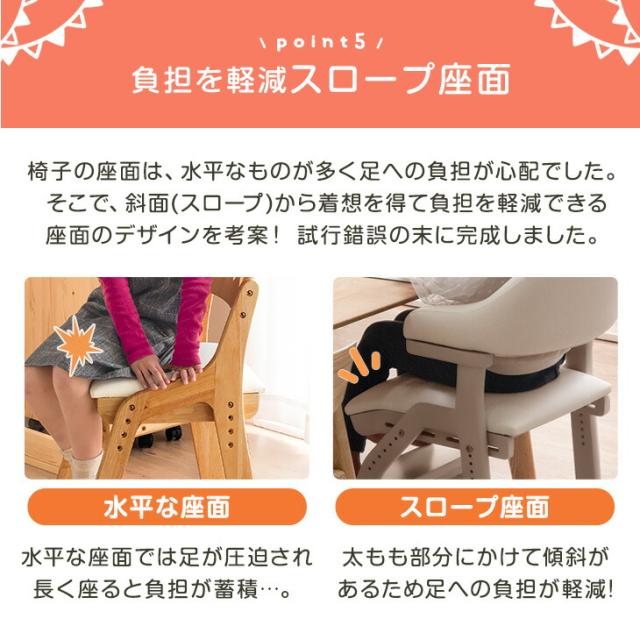 \ point5 /
負担を軽減スロープ座面

椅子の座面は、水平なものが多く足への負担が心配でした。そこで、斜面(スロープ)から着想を得て負担を軽減できる座面のデザインを考案！ 試行錯誤の末に完成しました。

水平な座面

水平な座面では足が圧迫され長く座ると負担が蓄積…。

スロープ座面

太もも部分にかけて傾斜があるため足への負担が軽減!