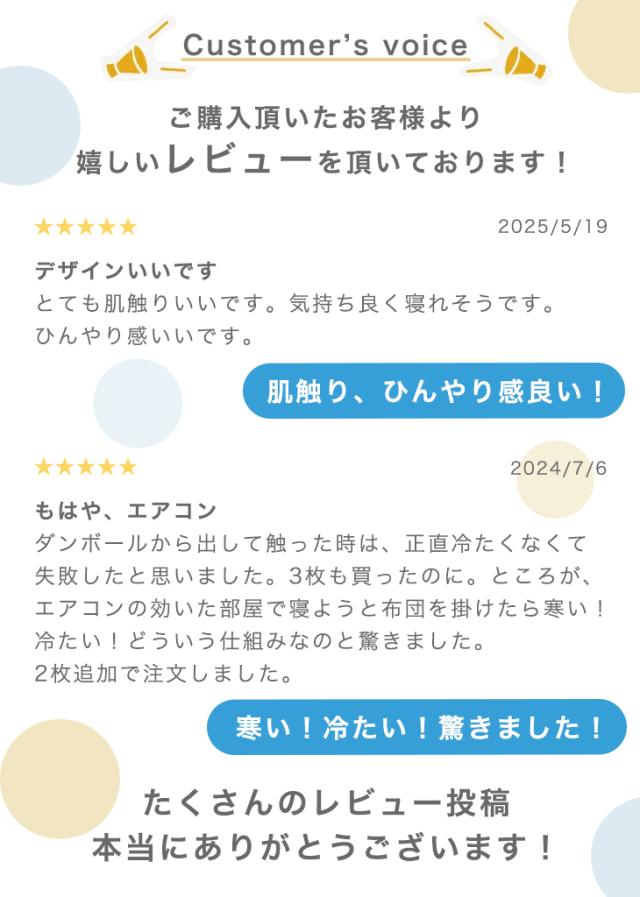 Customer's voice

ご購入頂いたお客様より
嬉しいレビューを頂いております！

★★★★★
2025/5/19

デザインいいです
とても肌触りいいです。気持ち良く寝れそうです。
ひんやり感いいです。

肌触り、ひんやり感良い！

★★★★★
2024/7/6

もはや、エアコン
ダンボールから出して触った時は、正直冷たくなくて失敗したと思いました。3枚も買ったのに。ところが、エアコンの効いた部屋で寝ようと布団を掛けたら寒い！冷たい！どういう仕組みなのと驚きました。
2枚追加で注文しました。

寒い！冷たい！驚きました！

たくさんのレビュー投稿
本当にありがとうございます！