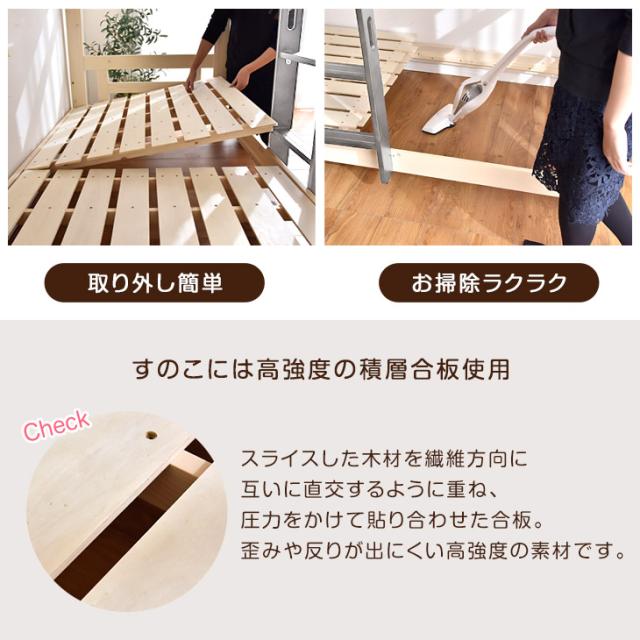 取り外し簡単

お掃除ラクラク

すのこには高強度の積層合板使用

Check

スライスした木材を繊維方向に互いに直交するように重ね、圧力をかけて貼り合わせた合板。歪みや反りが出にくい高強度の素材です。