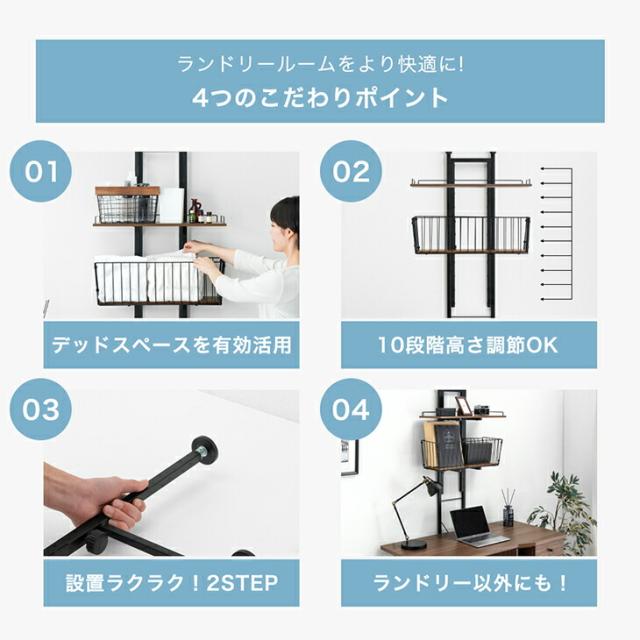 ランドリールームをより快適に!
4つのこだわりポイント

01

デッドスペースを有効活用

02

10段階高さ調節OK

03

設置ラクラク！2STEP

04

ランドリー以外にも！