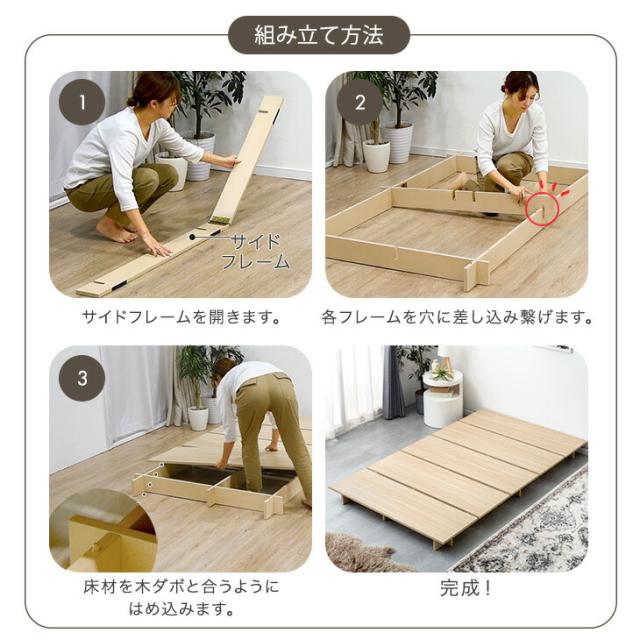 組み立て方法

1

サイドフレーム

サイドフレームを開きます。

2

各フレームを穴に差し込み繋げます。

3

床材を木ダボと合うようにはめ込みます。

完成！