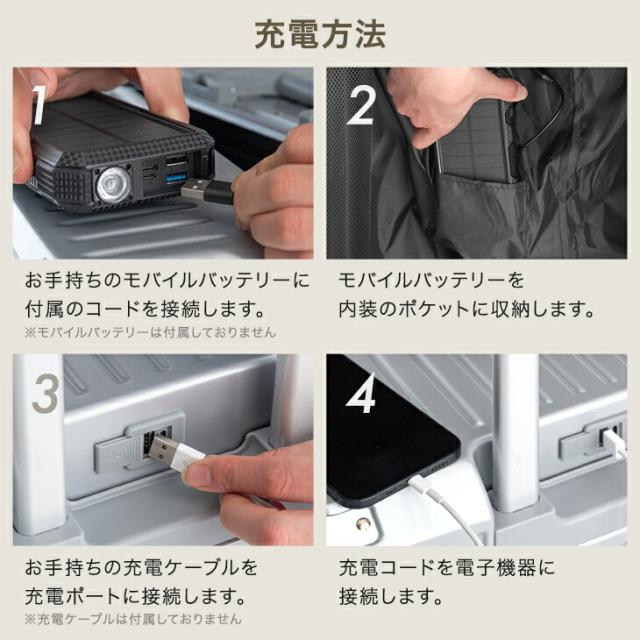 充電方法

1

お手持ちのモバイルバッテリーに付属のコードを接続します。
※モバイルバッテリーは付属しておりません

2

モバイルバッテリーを内装のポケットに収納します。

3

お手持ちの充電ケーブルを充電ポートに接続します。
※充電ケーブルは付属しておりません

4

充電コードを電子機器に接続します。