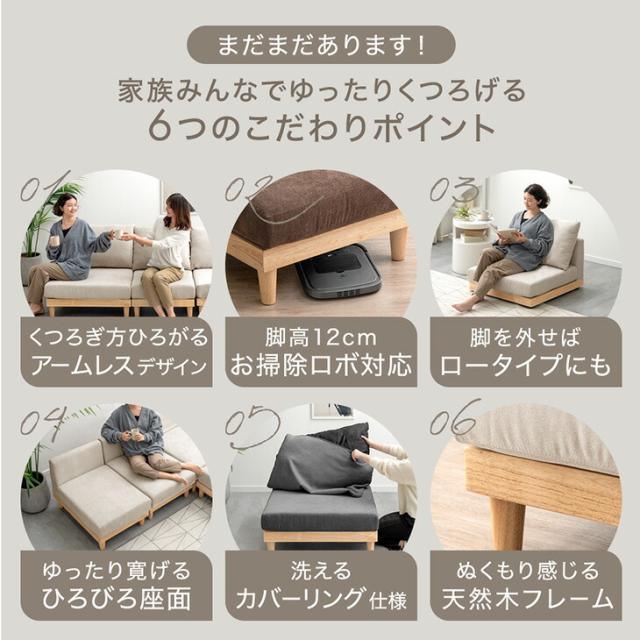 まだまだあります！

家族みんなでゆったりくつろげる
6つのこだわりポイント

01

くつろぎ方ひろがる
アームレスデザイン

02

脚高12cm
お掃除ロボ対応

03

脚を外せば
ロータイプにも

04

ゆったり寛げる
ひろびろ座面

05

洗える
カバーリング仕様

06

ぬくもり感じる
天然木フレーム