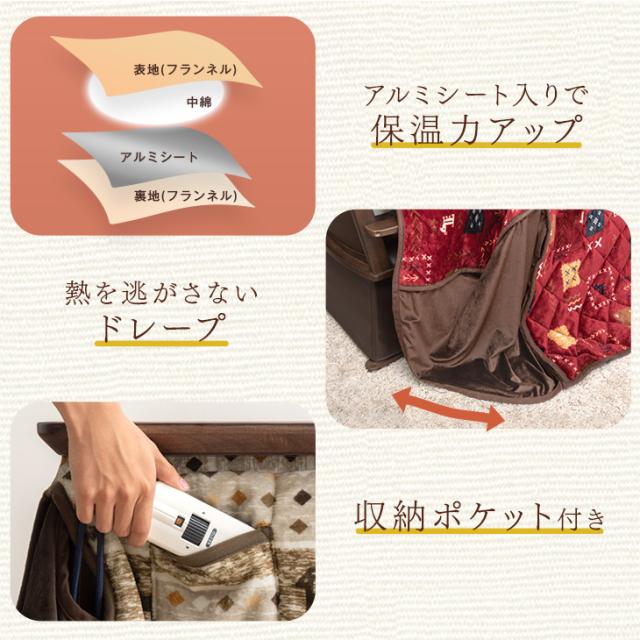 表地(フランネル)
中綿
アルミシート
裏地(フランネル)

アルミシート入りで
保温力アップ

熱を逃がさない
ドレープ

収納ポケット付き