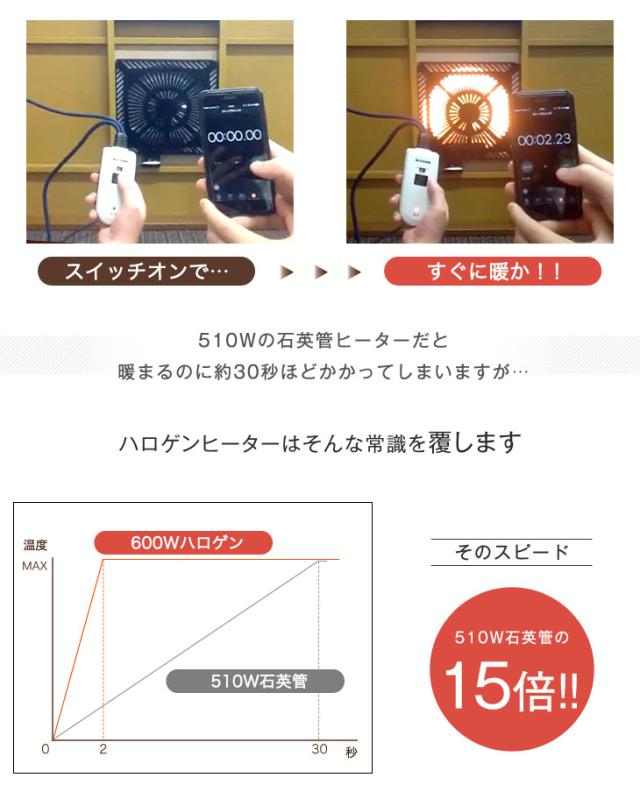 00:00.00

00:02.23

スイッチオンで…

すぐに暖か！！

510Wの石英管ヒーターだと
暖まるのに約30秒ほどかかってしまいますが…

ハロゲンヒーターはそんな常識を覆します

温度

MAX

600Wハロゲン

510W石英管

0

2

30

秒

そのスピード

510W石英管の

15倍!!