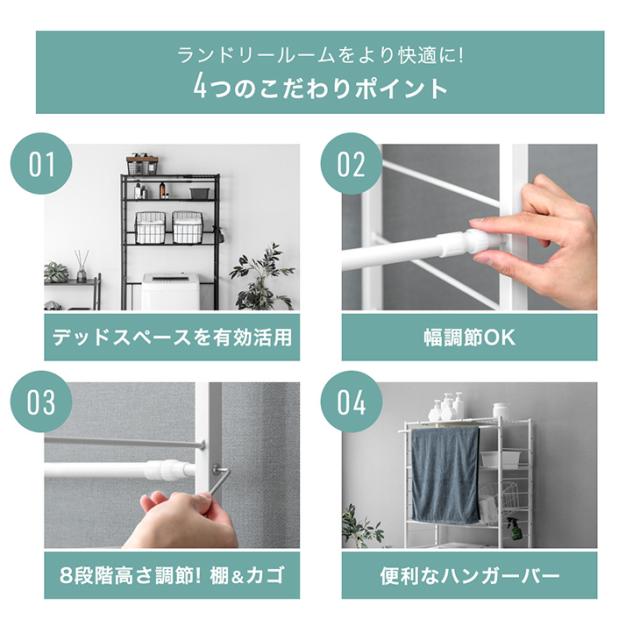 ランドリールームをより快適に!
4つのこだわりポイント

01

デッドスペースを有効活用

02

幅調節OK

03

8段階高さ調節! 棚&カゴ

04

便利なハンガーバー