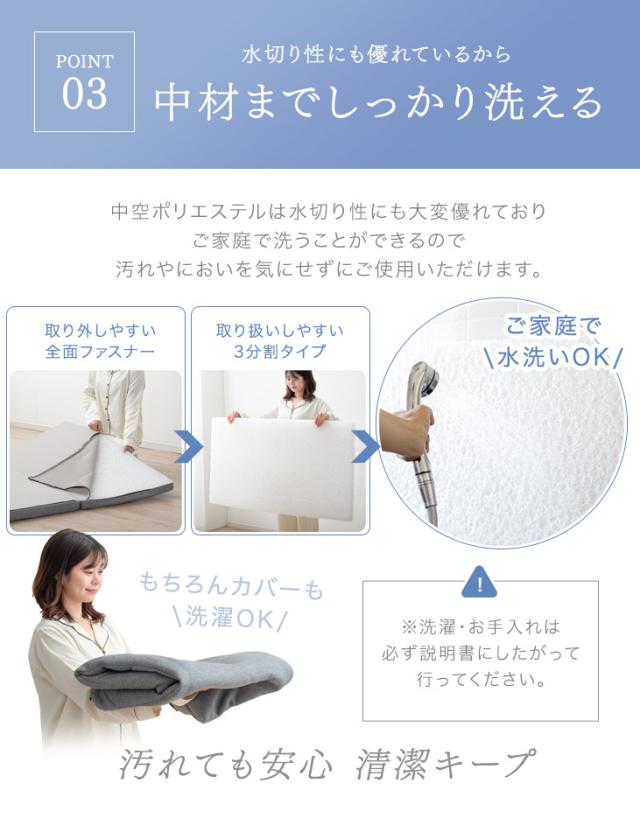 POINT
03

水切り性にも優れているから
中材までしっかり洗える

中空ポリエステルは水切り性にも大変優れており
ご家庭で洗うことができるので
汚れやにおいを気にせずにご使用いただけます。

取り外しやすい
全面ファスナー

取り扱いしやすい
3分割タイプ

ご家庭で
\水洗いOK/

もちろんカバーも
\洗濯OK/

!

※洗濯・お手入れは
必ず説明書にしたがって
行ってください。

汚れても安心 清潔キープ