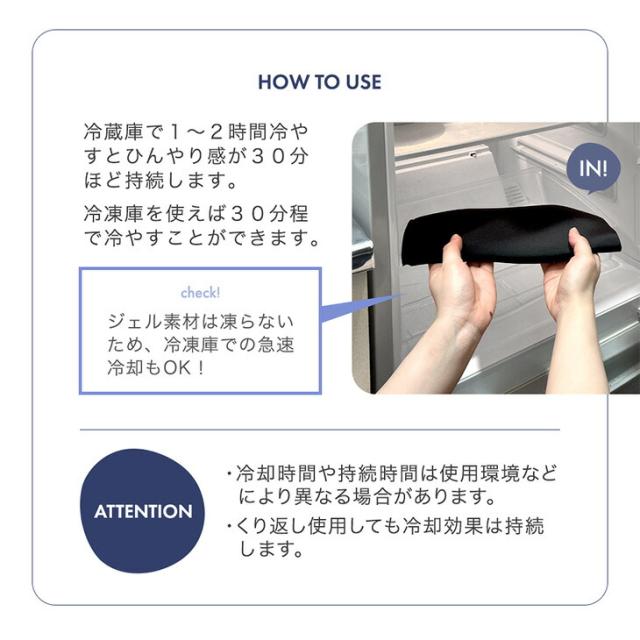 HOW TO USE

冷蔵庫で１～２時間冷やすとひんやり感が３０分ほど持続します。

冷凍庫を使えば３０分程で冷やすことができます。

IN!

check!

ジェル素材は凍らないため、冷凍庫での急速冷却もOK！

ATTENTION

・冷却時間や持続時間は使用環境などにより異なる場合があります。

・くり返し使用しても冷却効果は持続します。