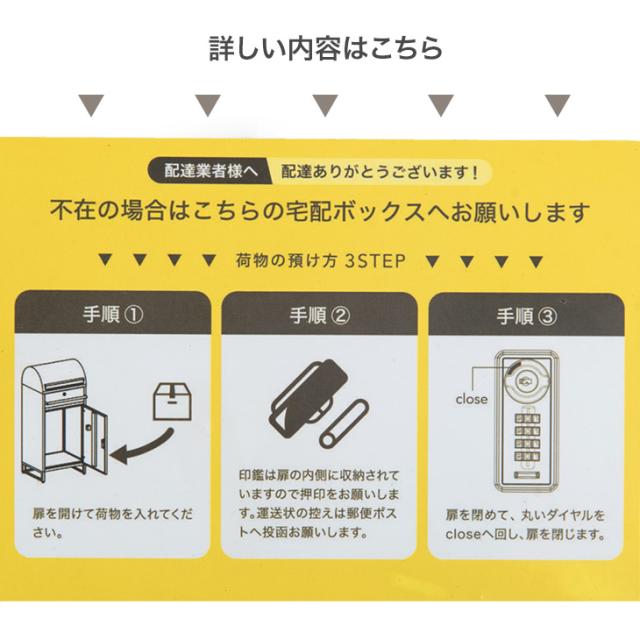 詳しい内容はこちら

▼ ▼ ▼ ▼ ▼

配達業者様へ 配達ありがとうございます！

不在の場合はこちらの宅配ボックスへお願いします

▼ ▼ ▼ ▼ 荷物の預け方 3STEP ▼ ▼ ▼ ▼

手順 ①

扉を開けて荷物を入れてください。

手順 ②

印鑑は扉の内側に収納されていますので押印をお願いします。運送状の控えは郵便ポストへ投函お願いします。

手順 ③

close

扉を閉めて、丸いダイヤルをcloseへ回し、扉を閉じます。