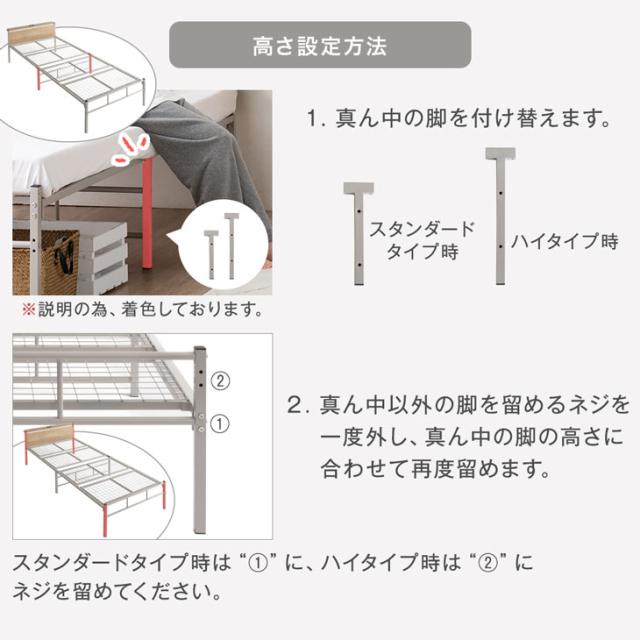 高さ設定方法

1. 真ん中の脚を付け替えます。

スタンダードタイプ時

ハイタイプ時

※説明の為、着色しております。

②

①

2. 真ん中以外の脚を留めるネジを一度外し、真ん中の脚の高さに合わせて再度留めます。

スタンダードタイプ時は “①” に、ハイタイプ時は “②” にネジを留めてください。