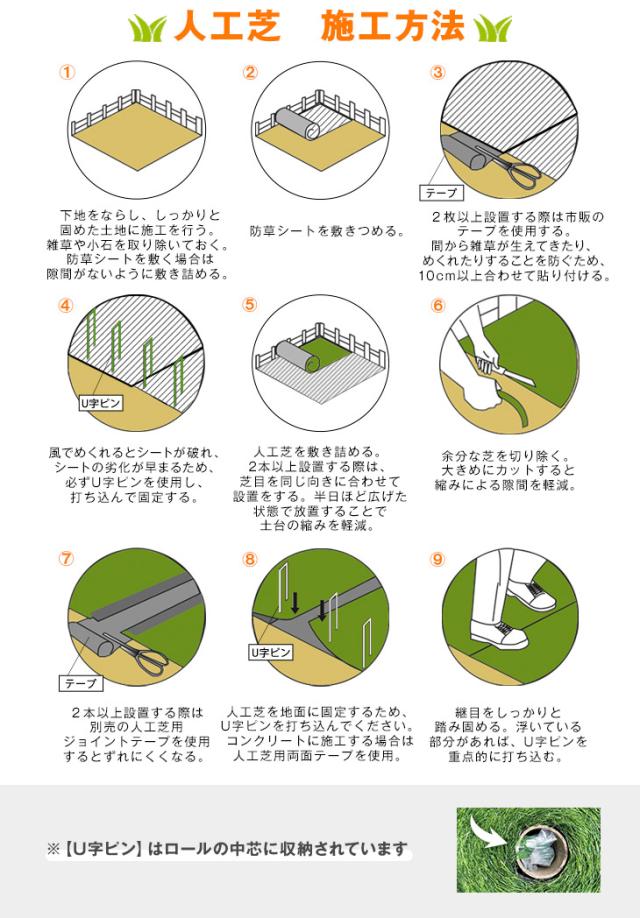 人工芝　施工方法

①

下地をならし、しっかりと固めた土地に施工を行う。雑草や小石を取り除いておく。防草シートを敷く場合は隙間がないように敷き詰める。

②

防草シートを敷きつめる。

③

テープ

２枚以上設置する際は市販のテープを使用する。間から雑草が生えてきたり、めくれたりすることを防ぐため、10cm以上合わせて貼り付ける。

④

U字ピン

風でめくれるとシートが破れ、シートの劣化が早まるため、必ずU字ピンを使用し、打ち込んで固定する。

⑤

人工芝を敷き詰める。２本以上設置する際は、芝目を同じ向きに合わせて設置をする。半日ほど広げた状態で放置することで土台の縮みを軽減。

⑥

余分な芝を切り除く。大きめにカットすると縮みによる隙間を軽減。

⑦

テープ

２本以上設置する際は別売の人工芝用ジョイントテープを使用するとずれにくくなる。

⑧

U字ピン

人工芝を地面に固定するため、U字ピンを打ち込んでください。コンクリートに施工する場合は人工芝用両面テープを使用。

⑨

継目をしっかりと踏み固める。浮いている部分があれば、U字ピンを重点的に打ち込む。

※【U字ピン】はロールの中芯に収納されています