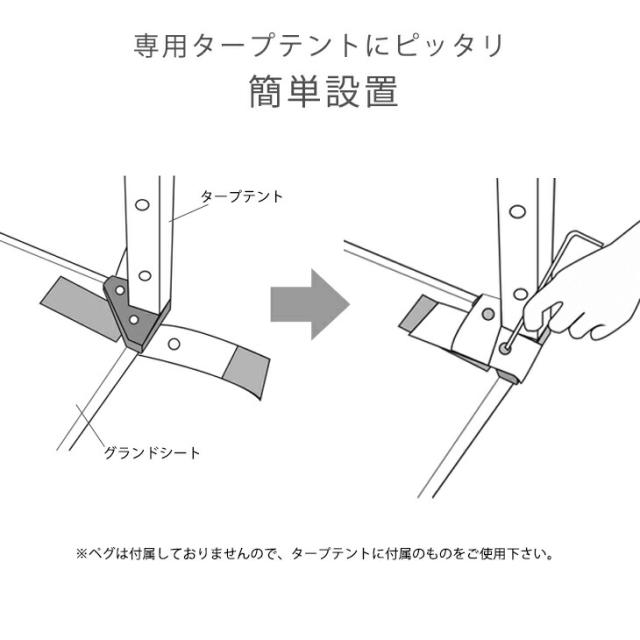 専用タープテントにピッタリ
簡単設置

タープテント

グランドシート

※ペグは付属しておりませんので、タープテントに付属のものをご使用下さい。