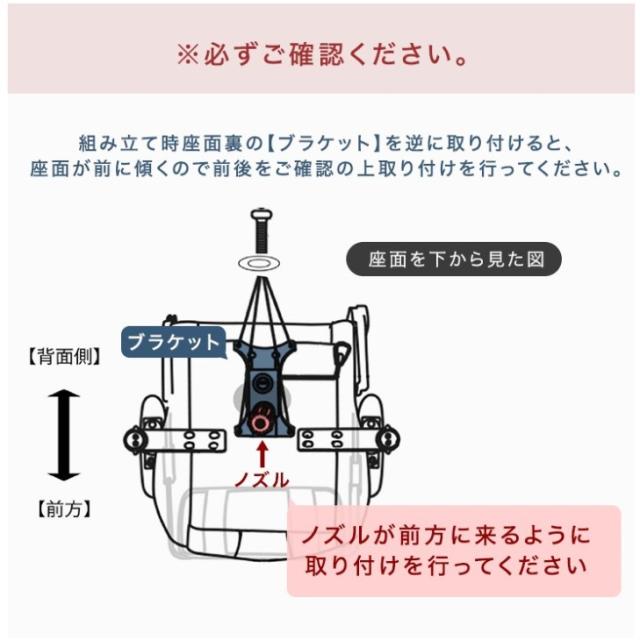 ※必ずご確認ください。

組み立て時座面裏の【ブラケット】を逆に取り付けると、座面が前に傾くので前後をご確認の上取り付けを行ってください。

座面を下から見た図

ブラケット

【背面側】

【前方】

ノズル

ノズルが前方に来るように取り付けを行ってください