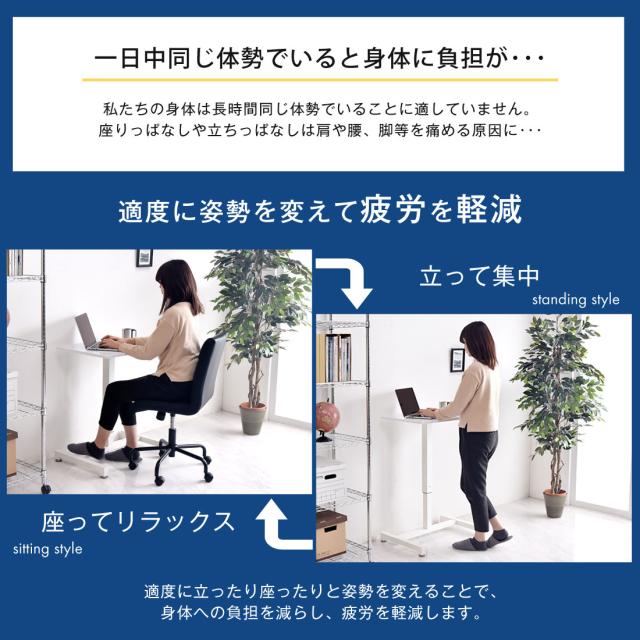 一日中同じ体勢でいると身体に負担が・・・

私たちの身体は長時間同じ体勢でいることに適していません。
座りっぱなしや立ちっぱなしは肩や腰、脚等を痛める原因に・・・

適度に姿勢を変えて疲労を軽減

立って集中
standing style

座ってリラックス
sitting style

適度に立ったり座ったりと姿勢を変えることで、
身体への負担を減らし、疲労を軽減します。