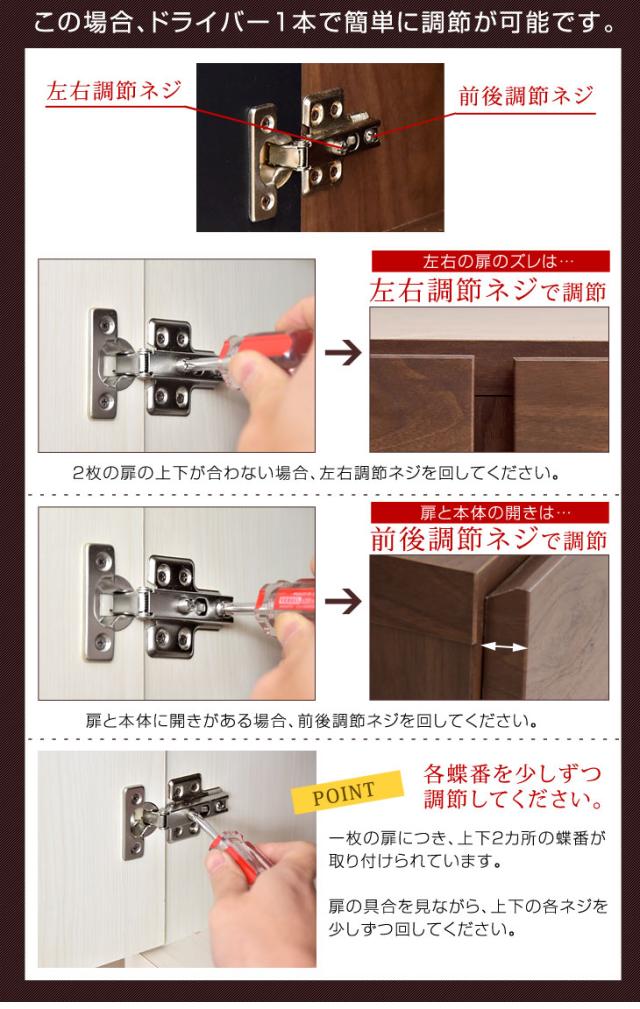 この場合、ドライバー1本で簡単に調節が可能です。

左右調節ネジ

前後調節ネジ

左右の扉のズレは…

左右調節ネジで調節

2枚の扉の上下が合わない場合、左右調節ネジを回してください。

扉と本体の開きは…

前後調節ネジで調節

扉と本体に開きがある場合、前後調節ネジを回してください。

POINT

各蝶番を少しずつ調節してください。

一枚の扉につき、上下2カ所の蝶番が取り付けられています。

扉の具合を見ながら、上下の各ネジを少しずつ回してください。