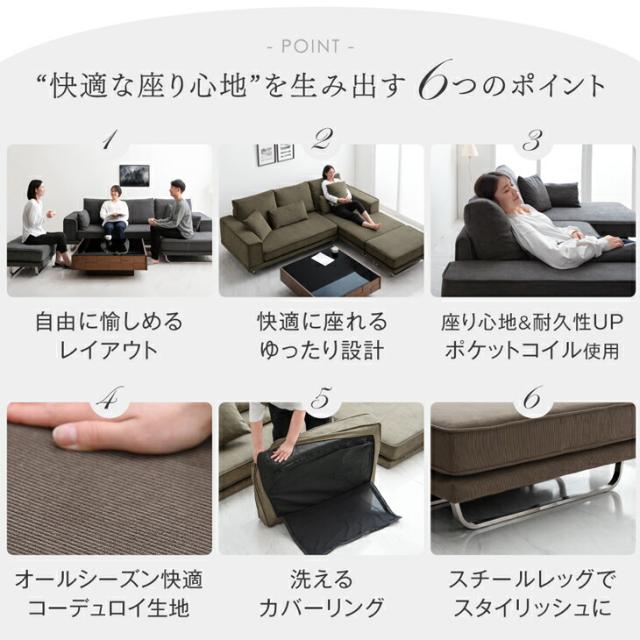 - POINT -

“快適な座り心地”を生み出す 6つのポイント

1

自由に愉しめる
レイアウト

2

快適に座れる
ゆったり設計

3

座り心地&耐久性UP
ポケットコイル使用

4

オールシーズン快適
コーデュロイ生地

5

洗える
カバーリング

6

スチールレッグで
スタイリッシュに