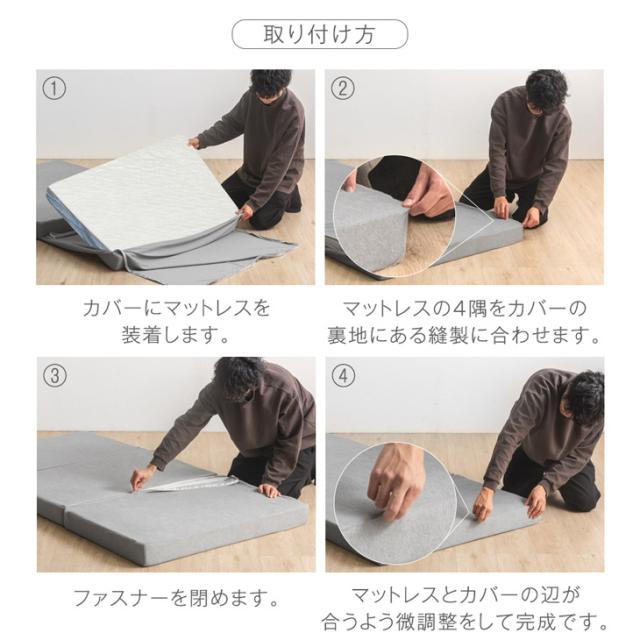 取り付け方

①

カバーにマットレスを装着します。

②

マットレスの4隅をカバーの裏地にある縫製に合わせます。

③

ファスナーを閉めます。

④

マットレスとカバーの辺が合うよう微調整をして完成です。