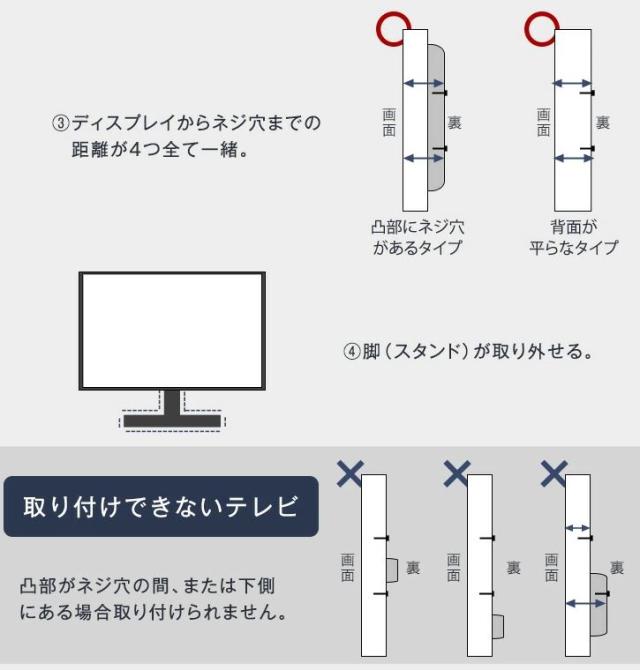 ③ディスプレイからネジ穴までの距離が4つ全て一緒。

画面

裏

凸部にネジ穴があるタイプ

画面

裏

背面が平らなタイプ

④脚（スタンド）が取り外せる。

取り付けできないテレビ

凸部がネジ穴の間、または下側にある場合取り付けられません。

画面

裏

画面

裏

画面

裏