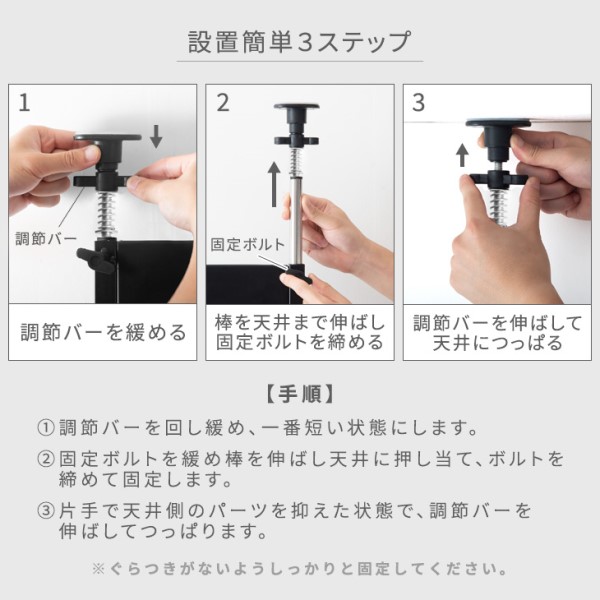 設置簡単3ステップ

1

調節バー

調節バーを緩める

2

固定ボルト

棒を天井まで伸ばし固定ボルトを締める

3

調節バーを伸ばして天井につっぱる

【手順】

①調節バーを回し緩め、一番短い状態にします。

②固定ボルトを緩め棒を伸ばし天井に押し当て、ボルトを締めて固定します。

③片手で天井側のパーツを抑えた状態で、調節バーを伸ばしてつっぱります。

※ぐらつきがないようしっかりと固定してください。