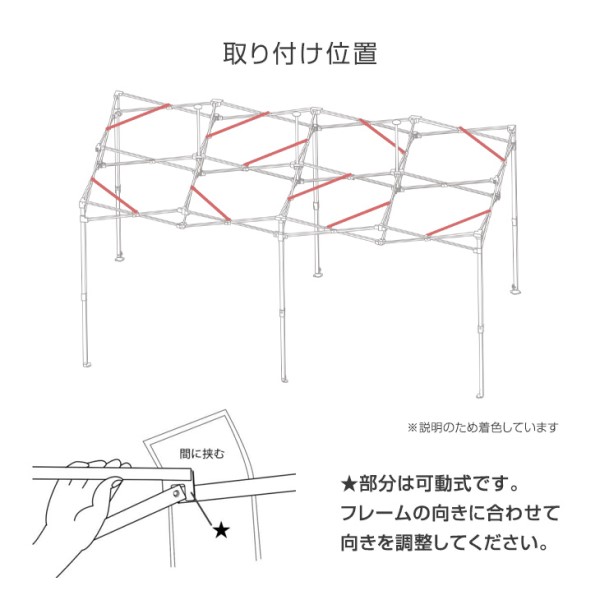 取り付け位置

※説明のため着色しています

間に挟む

★

★部分は可動式です。
フレームの向きに合わせて
向きを調整してください。