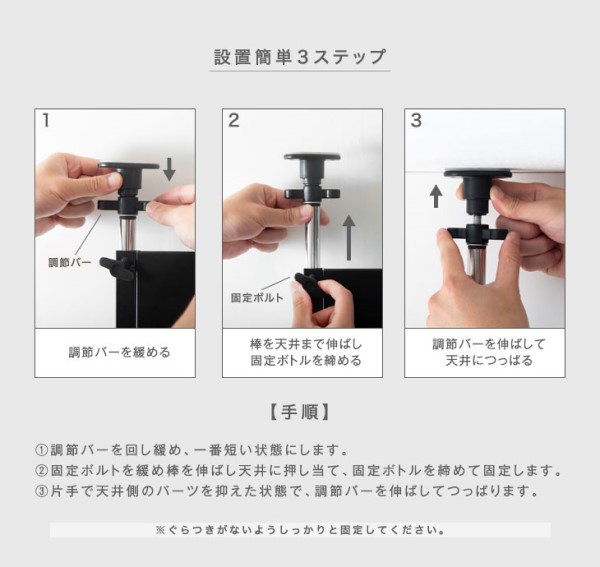 設置簡単3ステップ

1

調節バー

調節バーを緩める

2

固定ボルト

棒を天井まで伸ばし
固定ボトルを締める

3

調節バーを伸ばして
天井につっぱる

【手順】

①調節バーを回し緩め、一番短い状態にします。
②固定ボルトを緩め棒を伸ばし天井に押し当て、固定ボトルを締めて固定します。
③片手で天井側のパーツを抑えた状態で、調節バーを伸ばしてつっぱります。

※ぐらつきがないようしっかりと固定してください。