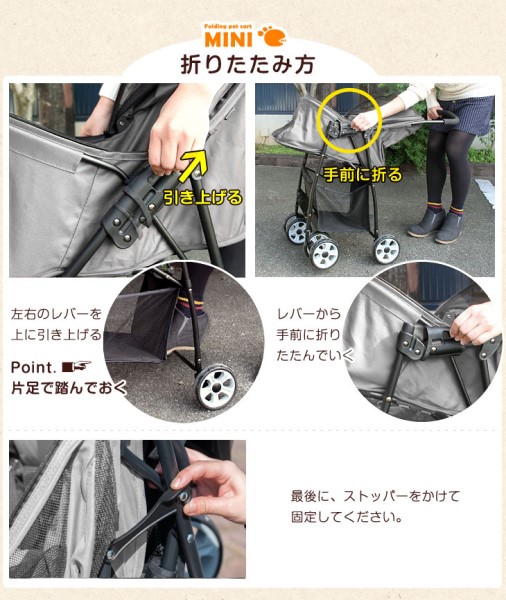 Folding pet cart
MINI

折りたたみ方

引き上げる

手前に折る

左右のレバーを上に引き上げる

Point.
片足で踏んでおく

レバーから手前に折りたたんでいく

最後に、ストッパーをかけて固定してください。