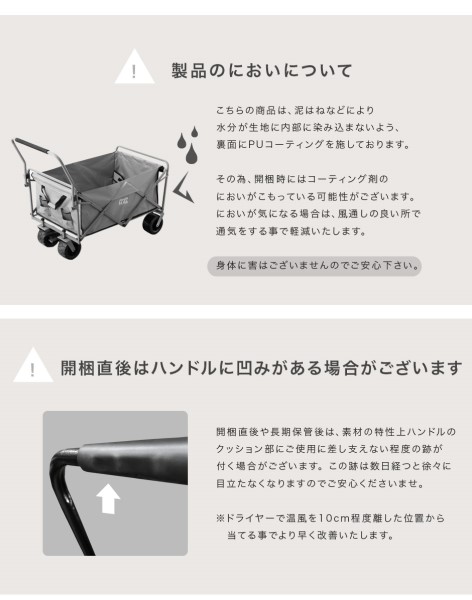 !

製品のにおいについて

こちらの商品は、泥はねなどにより水分が生地に内部に染み込まないよう、裏面にPUコーティングを施しております。

その為、開梱時にはコーティング剤のにおいがこもっている可能性がございます。においが気になる場合は、風通しの良い所で通気をする事で軽減いたします。

身体に害はございませんのでご安心下さい。

!

開梱直後はハンドルに凹みがある場合がございます

開梱直後や長期保管後は、素材の特性上ハンドルのクッション部にご使用に差し支えない程度の跡が付く場合がございます。この跡は数日経つと徐々に目立たなくなりますのでご安心くださいませ。

※ドライヤーで温風を10cm程度離した位置から当てる事でより早く改善いたします。