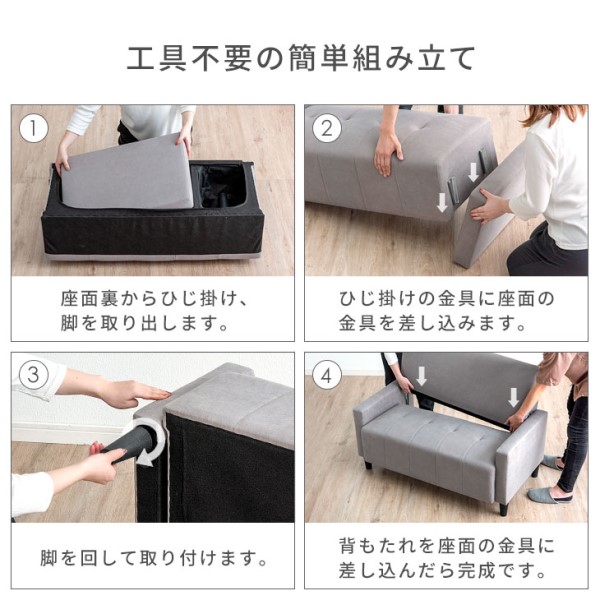 工具不要の簡単組み立て

1

座面裏からひじ掛け、脚を取り出します。

2

ひじ掛けの金具に座面の金具を差し込みます。

3

脚を回して取り付けます。

4

背もたれを座面の金具に差し込んだら完成です。