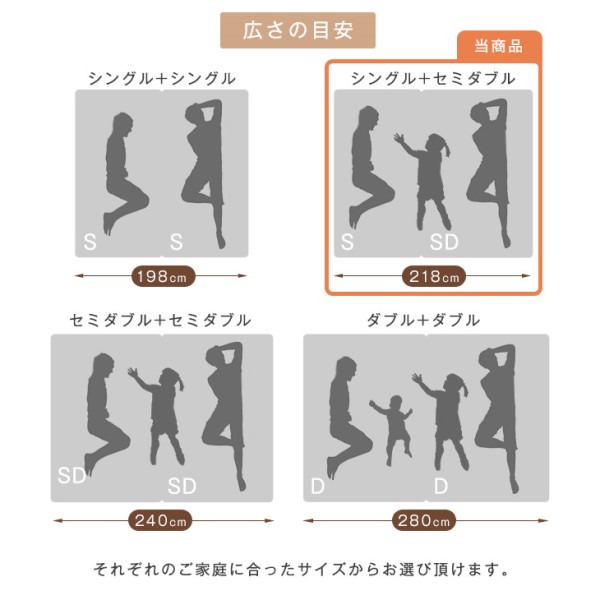 広さの目安

当商品

シングル+シングル

S S

198cm

シングル+セミダブル

S SD

218cm

セミダブル+セミダブル

SD SD

240cm

ダブル+ダブル

D D

280cm

それぞれのご家庭に合ったサイズからお選び頂けます。