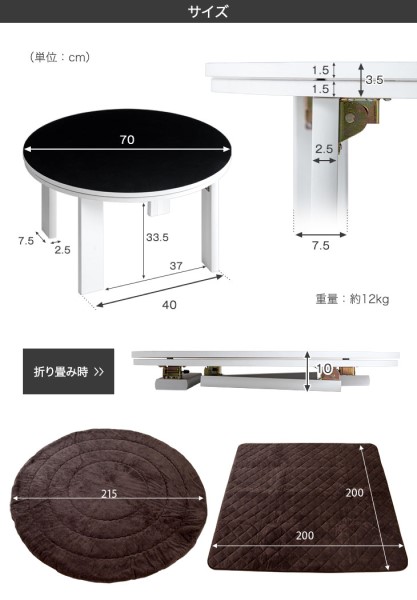 サイズ

（単位：cm）

70

7.5

2.5

33.5

37

40

1.5

1.5

3.5

2.5

7.5

重量：約12kg

折り畳み時 >>

10

215

200

200