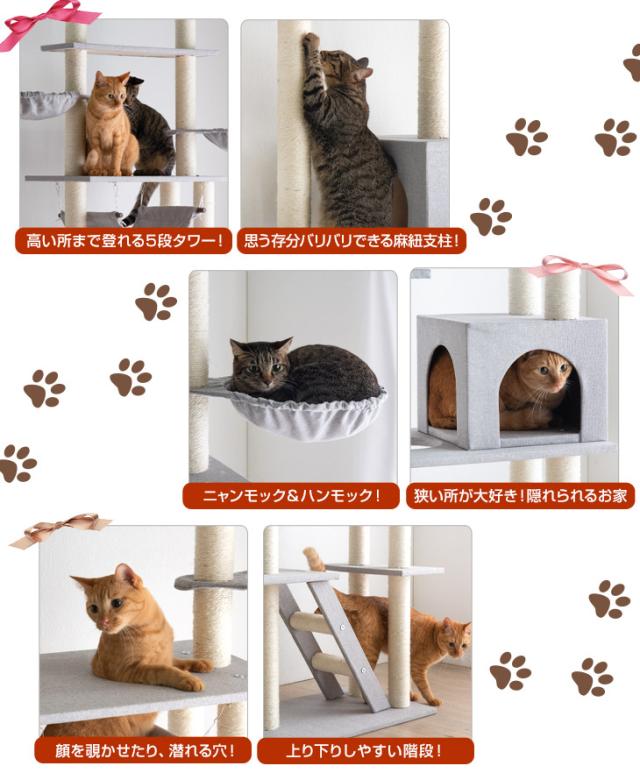 高い所まで登れる5段タワー！

思う存分バリバリできる麻紐支柱！

ニャンモック＆ハンモック！

狭い所が大好き！隠れられるお家

顔を覗かせたり、潜れる穴！

上り下りしやすい階段！