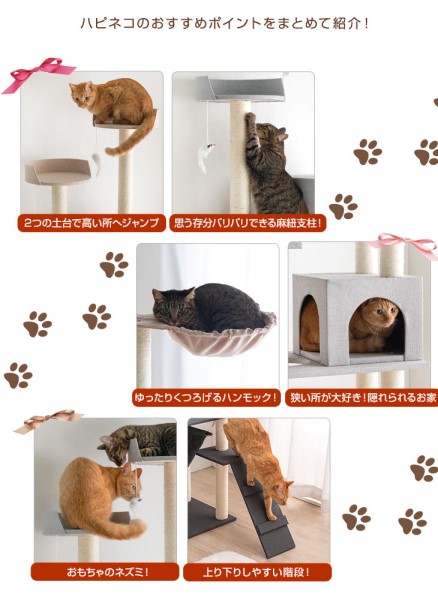 ハピネコのおすすめポイントをまとめて紹介！

2つの土台で高い所へジャンプ

思う存分バリバリできる麻紐支柱！

ゆったりくつろげるハンモック！

狭い所が大好き！隠れられるお家

おもちゃのネズミ！

上り下りしやすい階段！