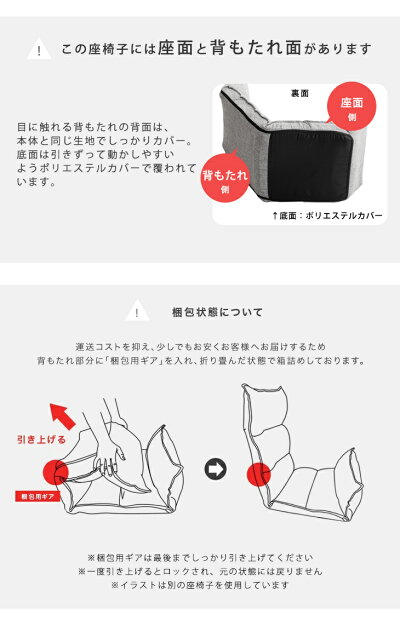 !

この座椅子には座面と背もたれ面があります

目に触れる背もたれの背面は、本体と同じ生地でしっかりカバー。底面は引きずって動かしやすいようポリエステルカバーで覆われています。

裏面

座面 側

背もたれ 側

↑底面：ポリエステルカバー

!

梱包状態について

運送コストを抑え、少しでもお安くお客様へお届けするため
背もたれ部分に「梱包用ギア」を入れ、折り畳んだ状態で箱詰めしております。

引き上げる

梱包用ギア

※梱包用ギアは最後までしっかり引き上げてください
※一度引き上げるとロックされ、元の状態には戻りません
※イラストは別の座椅子を使用しています