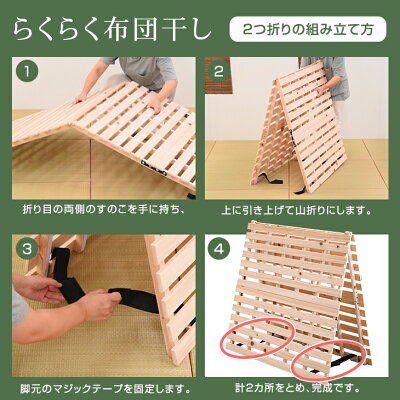 らくらく布団干し

2つ折りの組み立て方

1

折り目の両側のすのこを手に持ち、

2

上に引き上げて山折りにします。

3

脚元のマジックテープを固定します。

4

計2カ所をとめ、完成です。