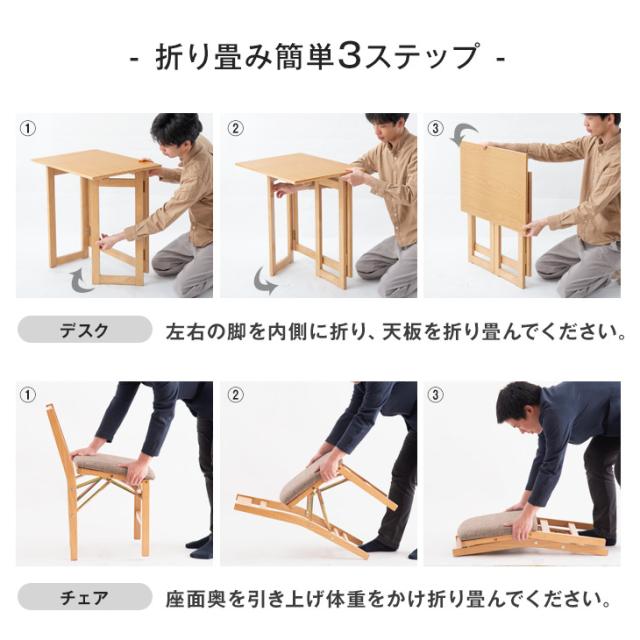 - 折り畳み簡単3ステップ -

①

②

③

デスク

左右の脚を内側に折り、天板を折り畳んでください。

①

②

③

チェア

座面奥を引き上げ体重をかけ折り畳んでください。