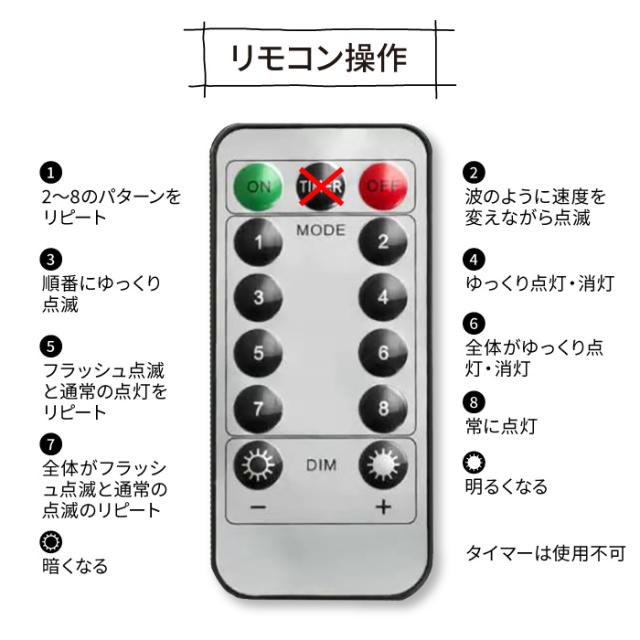 リモコン操作

❶
2〜8のパターンをリピート

❸
順番にゆっくり点滅

❺
フラッシュ点滅と通常の点灯をリピート

❼
全体がフラッシュ点滅と通常の点滅のリピート

暗くなる

ON
TIMER
OFF
MODE
1
2
3
4
5
6
7
8
DIM
−
+

❷
波のように速度を変えながら点滅

❹
ゆっくり点灯・消灯

❻
全体がゆっくり点灯・消灯

❽
常に点灯

明るくなる

タイマーは使用不可